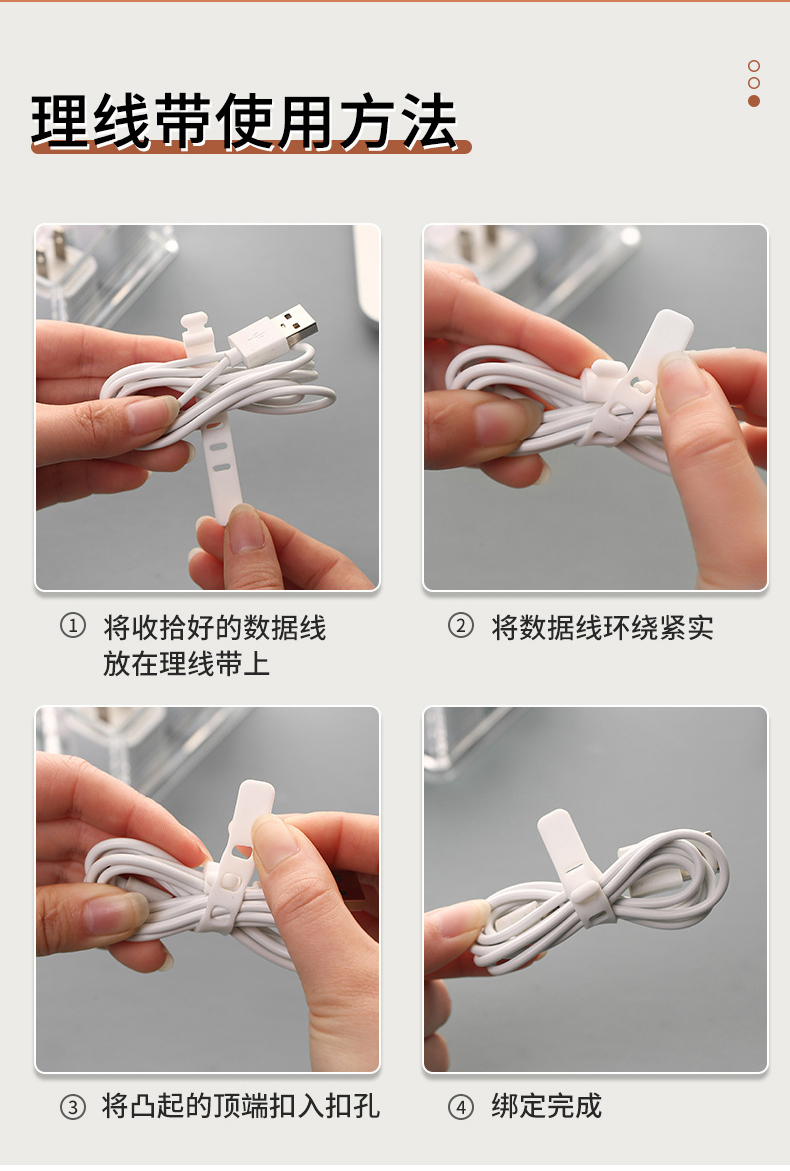 理线带使用方法

① 将收拾好的数据线放在理线带上

② 将数据线环绕紧实

③ 将凸起的顶端扣入扣孔

④ 绑定完成