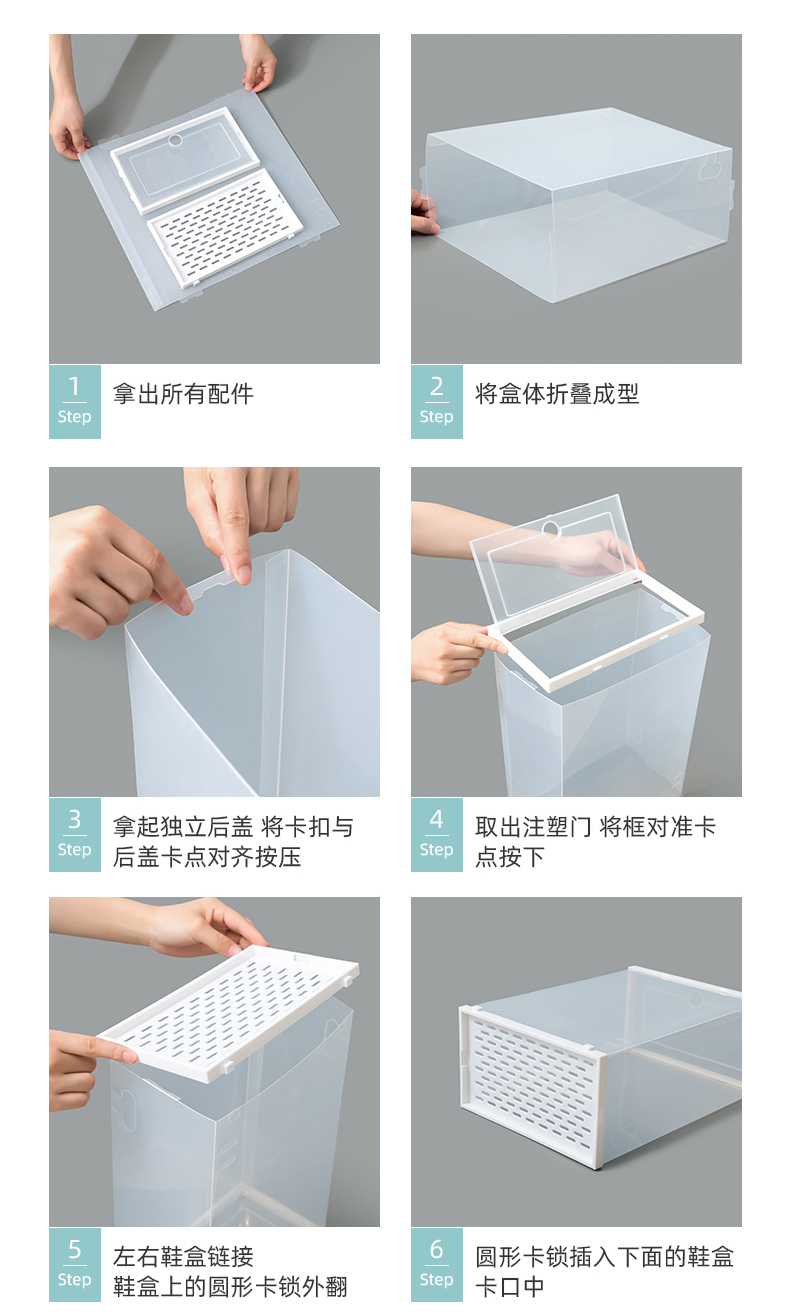 1
Step
拿出所有配件

2
Step
将盒体折叠成型

3
Step
拿起独立后盖 将卡扣与后盖卡点对齐按压

4
Step
取出注塑门 将框对准卡点按下

5
Step
左右鞋盒链接
鞋盒上的圆形卡锁外翻

6
Step
圆形卡锁插入下面的鞋盒卡口中