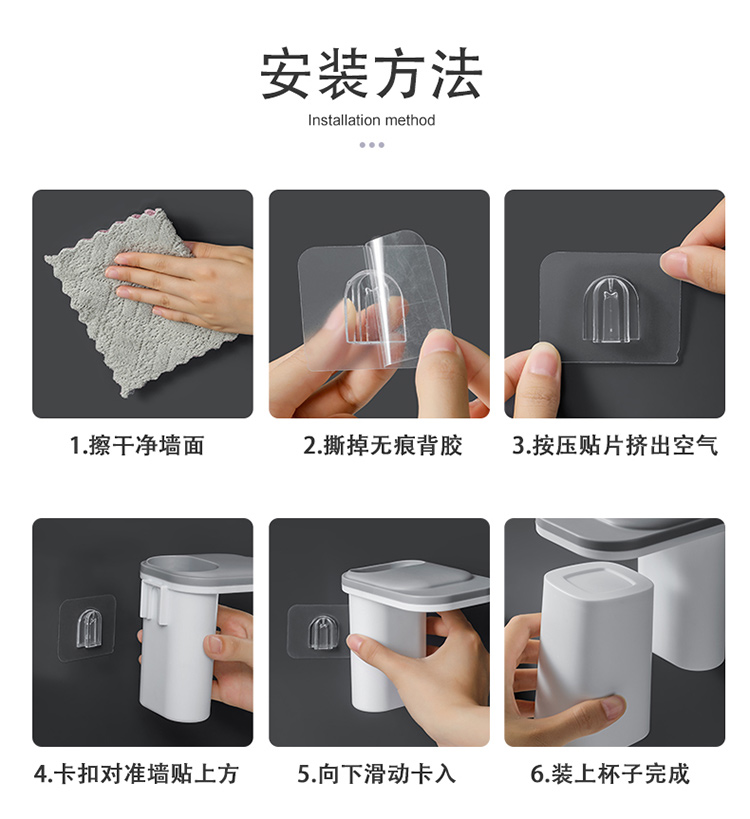 安装方法

Installation method

1.擦干净墙面

2.撕掉无痕背胶

3.按压贴片挤出空气

4.卡扣对准墙贴上方

5.向下滑动卡入

6.装上杯子完成