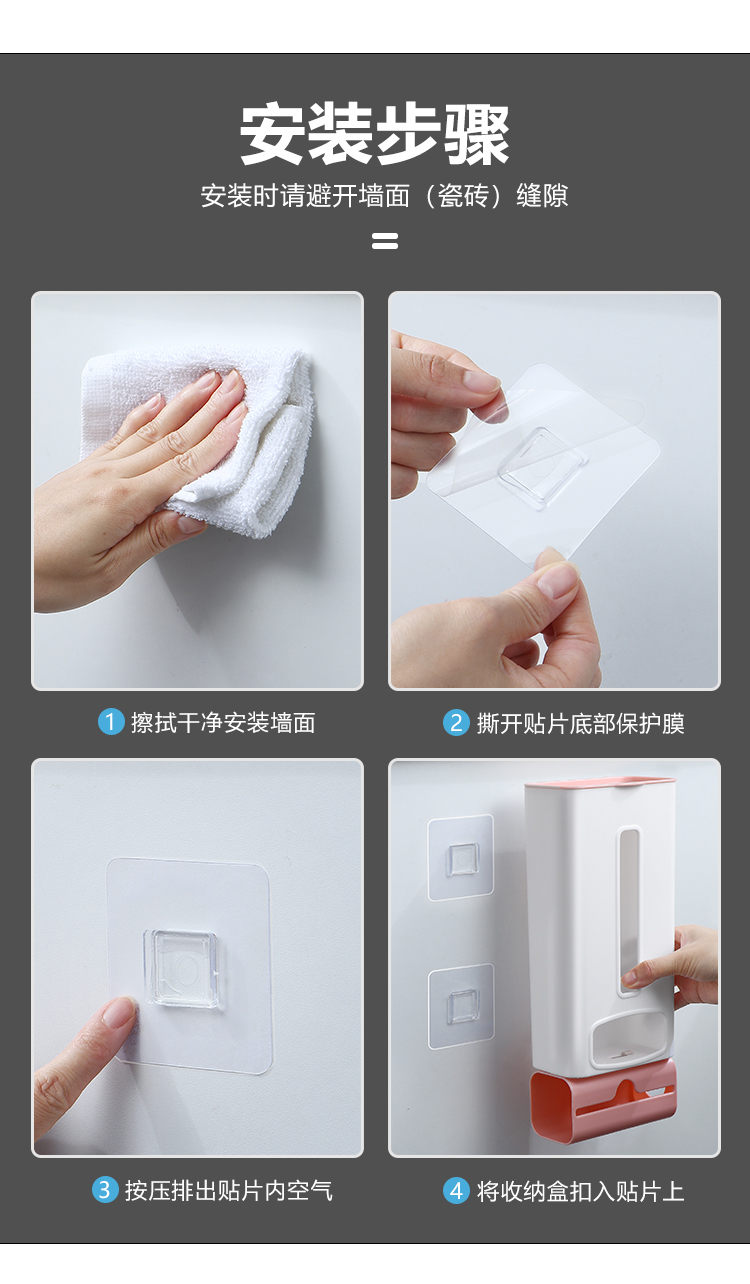 安装步骤

安装时请避开墙面（瓷砖）缝隙

1 擦拭干净安装墙面

2 撕开贴片底部保护膜

3 按压排出贴片内空气

4 将收纳盒扣入贴片上