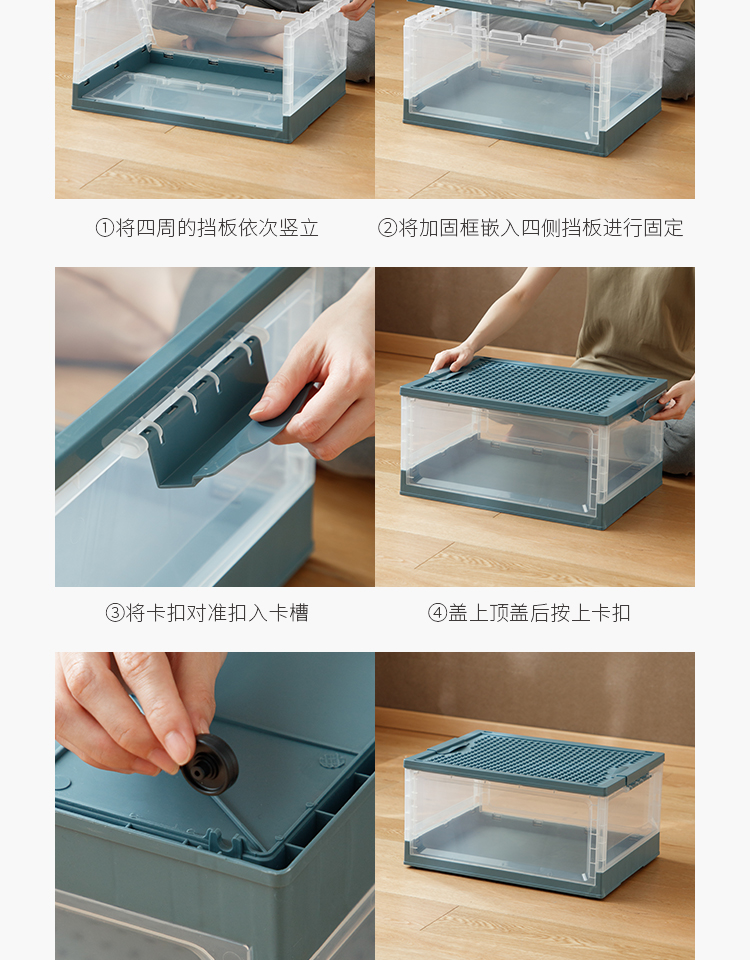 ①将四周的挡板依次竖立

②将加固框嵌入四侧挡板进行固定

③将卡扣对准扣入卡槽

④盖上顶盖后按上卡扣