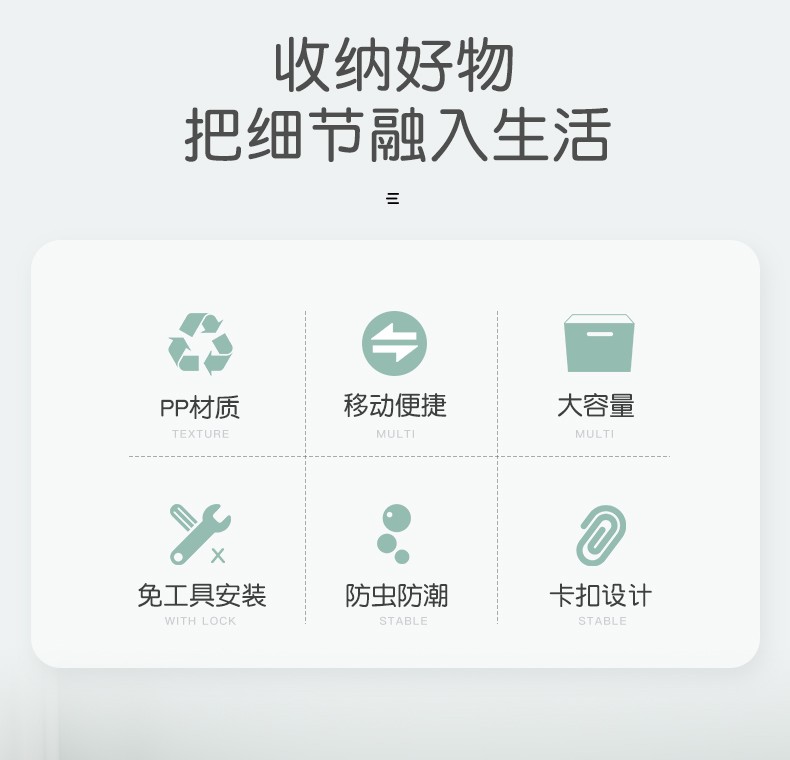 收纳好物
把细节融入生活

PP材质
TEXTURE

移动便捷
MULTI

大容量
MULTI

免工具安装
WITH LOCK

防虫防潮
STABLE

卡扣设计
STABLE