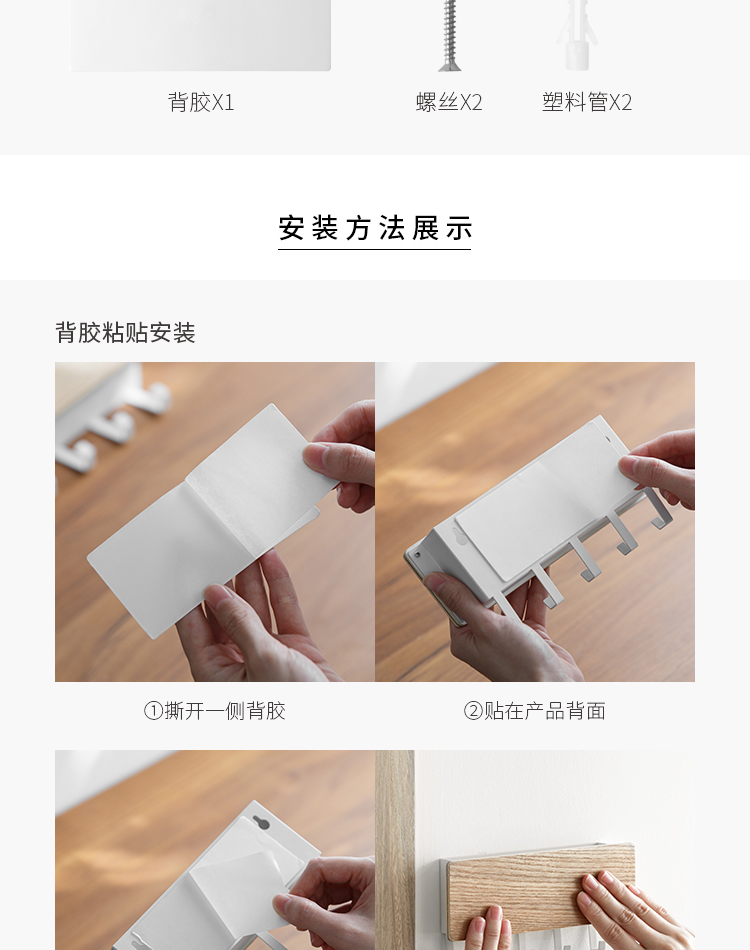 背胶X1

螺丝X2

塑料管X2

安装方法展示

背胶粘贴安装

①撕开一侧背胶

②贴在产品背面