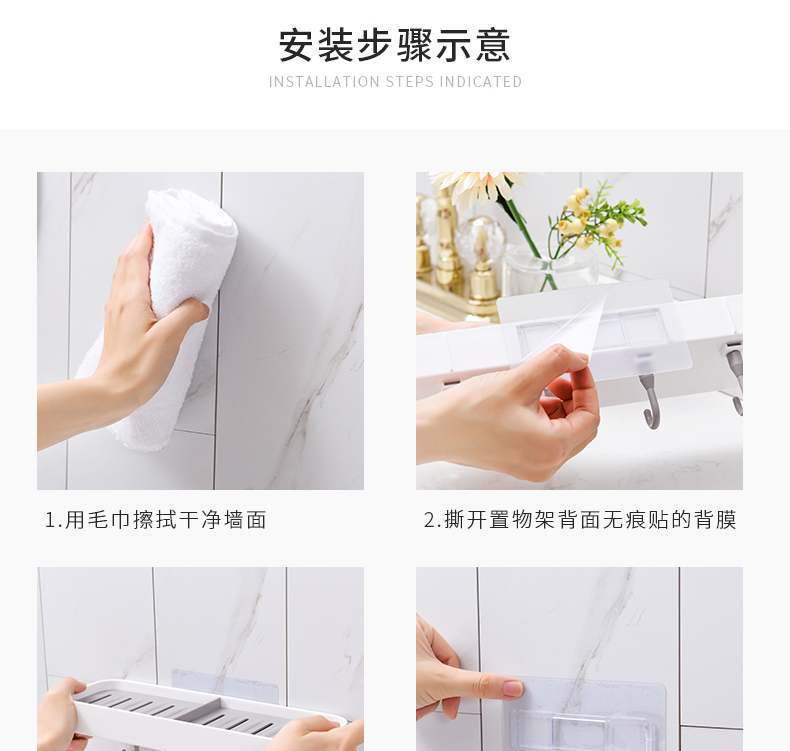 安装步骤示意
INSTALLATION STEPS INDICATED

1.用毛巾擦拭干净墙面

2.撕开置物架背面无痕贴的背膜