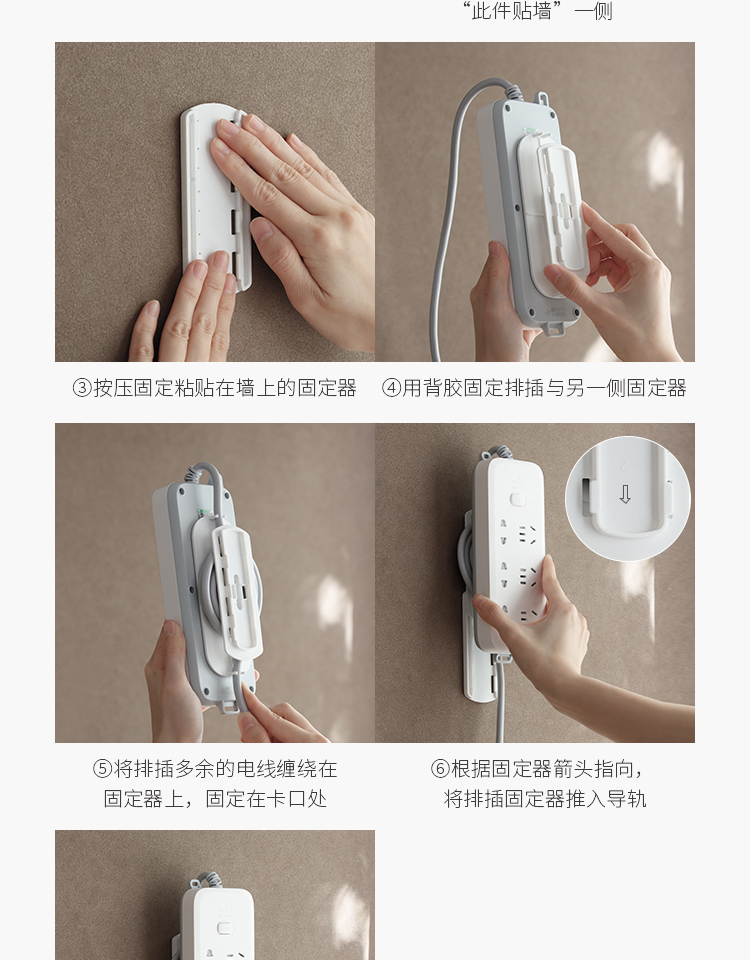 “此件贴墙”一侧

③按压固定粘贴在墙上的固定器

④用背胶固定排插与另一侧固定器

⑤将排插多余的电线缠绕在固定器上，固定在卡口处

⑥根据固定器箭头指向，将排插固定器推入导轨