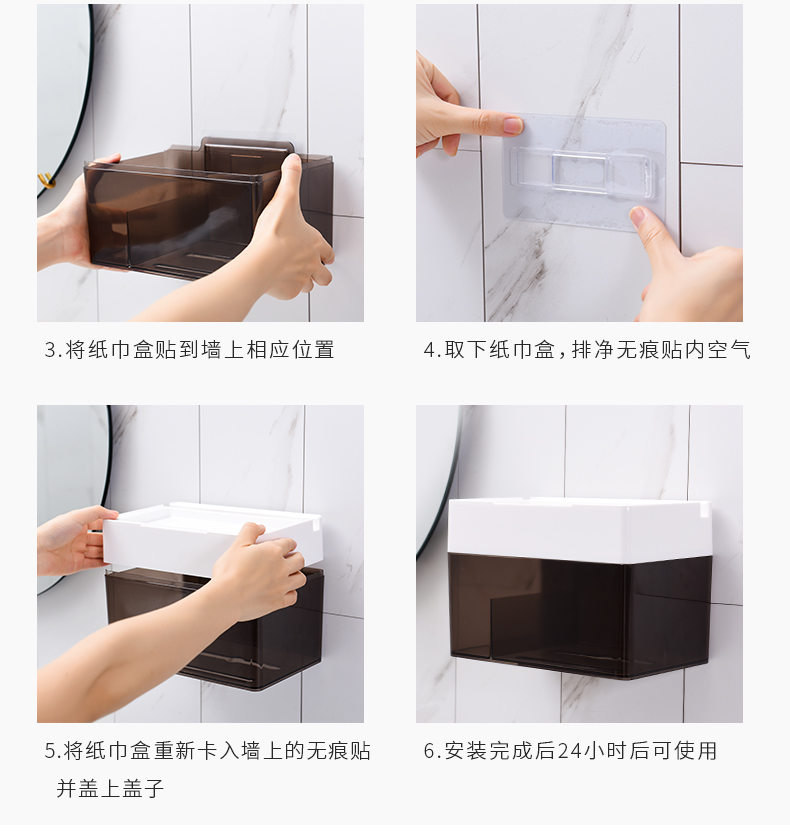 3.将纸巾盒贴到墙上相应位置

4.取下纸巾盒，排净无痕贴内空气

5.将纸巾盒重新卡入墙上的无痕贴并盖上盖子

6.安装完成后24小时后可使用