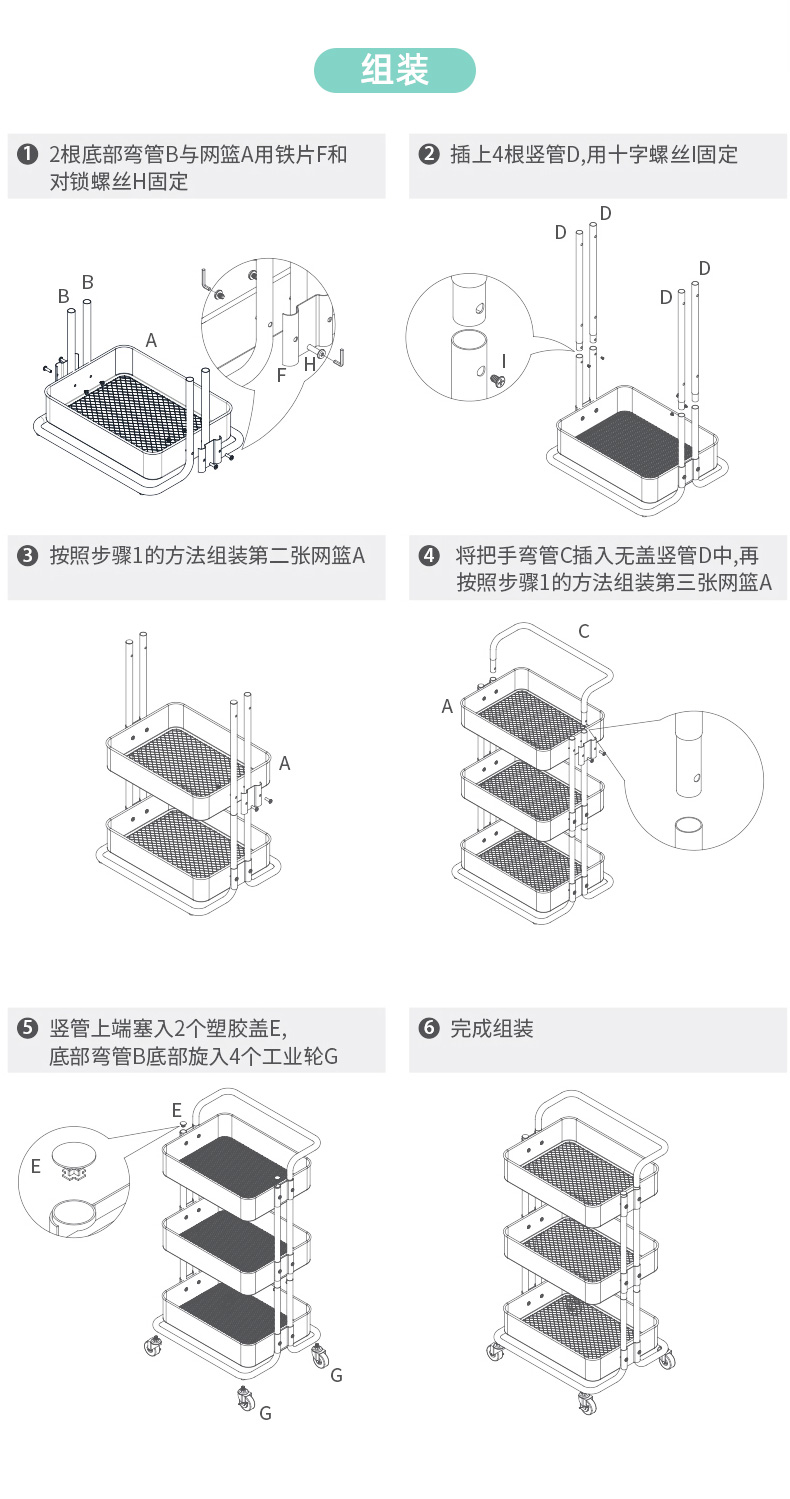 组装

❶ 2根底部弯管B与网篮A用铁片F和对锁螺丝H固定

B B A F H

❷ 插上4根竖管D,用十字螺丝I固定

D D D D I

❸ 按照步骤1的方法组装第二张网篮A

A

❹ 将把手弯管C插入无盖竖管D中,再按照步骤1的方法组装第三张网篮A

C A

❺ 竖管上端塞入2个塑胶盖E,底部弯管B底部旋入4个工业轮G

E E G G

❻ 完成组装