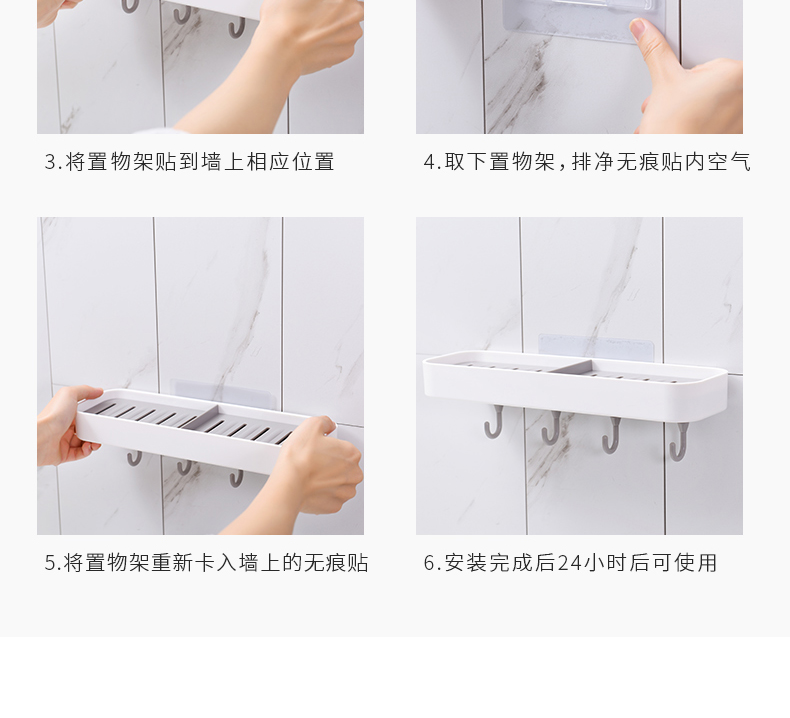 3.将置物架贴到墙上相应位置

4.取下置物架，排净无痕贴内空气

5.将置物架重新卡入墙上的无痕贴

6.安装完成后24小时后可使用