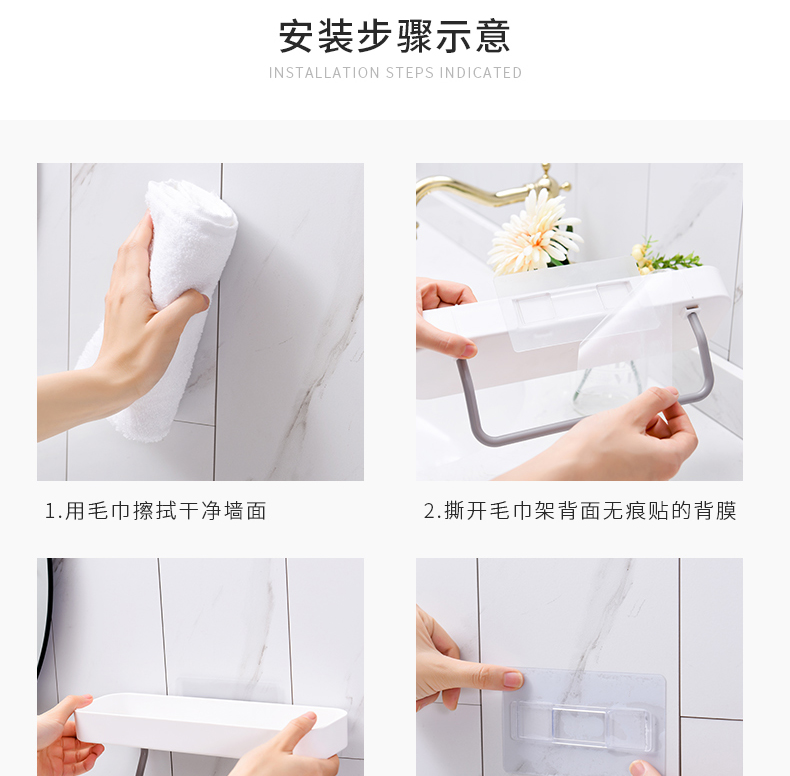 安装步骤示意
INSTALLATION STEPS INDICATED

1.用毛巾擦拭干净墙面

2.撕开毛巾架背面无痕贴的背膜