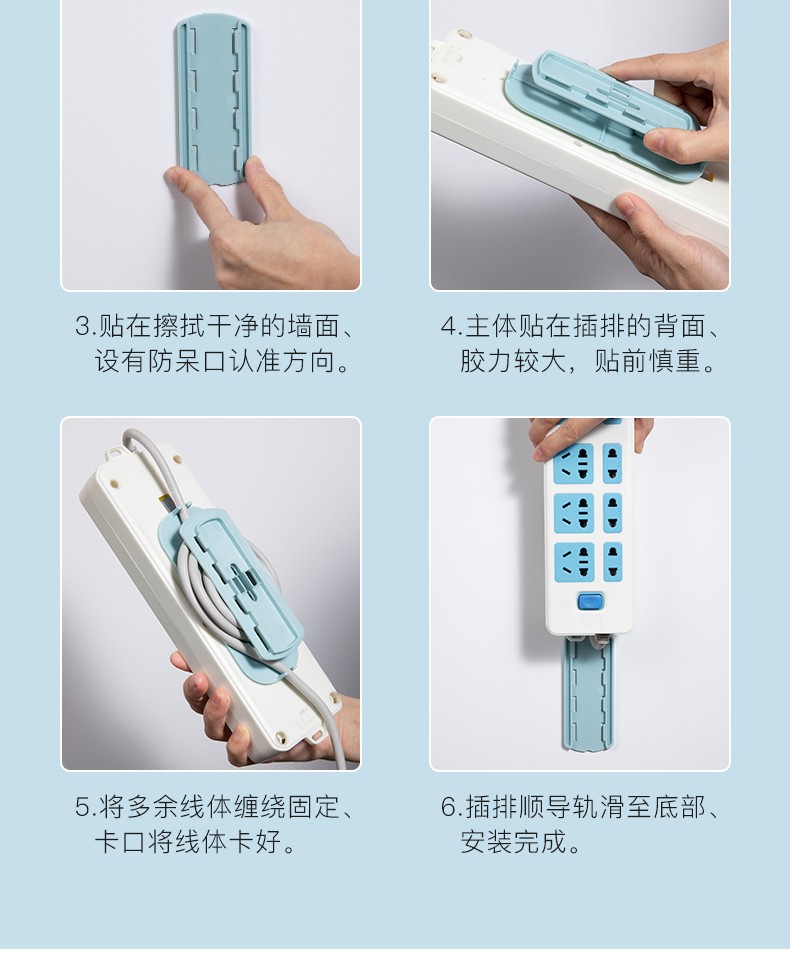 3.贴在擦拭干净的墙面、设有防呆口认准方向。

4.主体贴在插排的背面、胶力较大，贴前慎重。

5.将多余线体缠绕固定、卡口将线体卡好。

6.插排顺导轨滑至底部、安装完成。